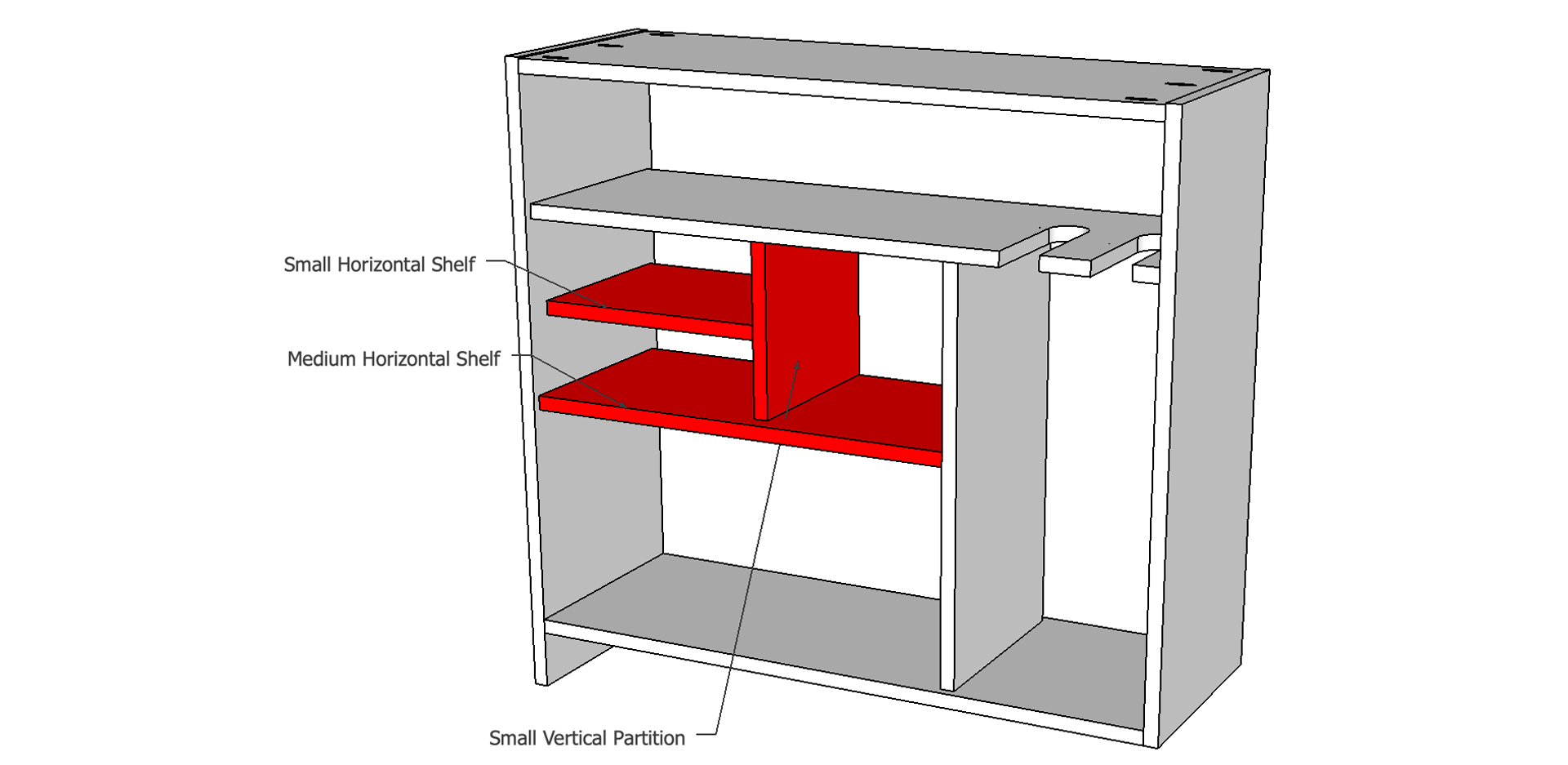 Small Horizontal Shelf

Medium Horizontal Shelf

Small Vertical Partition