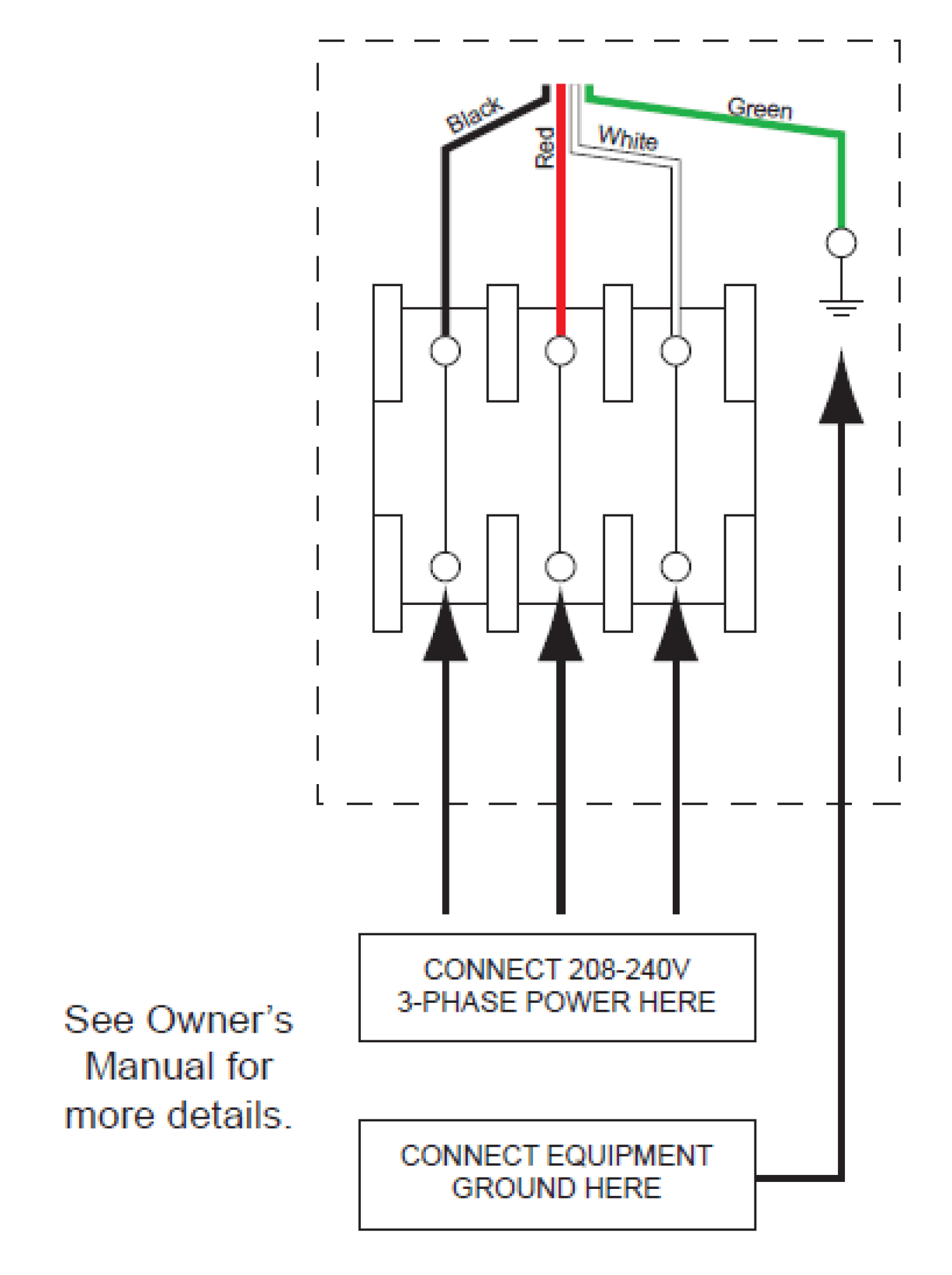 Black
Red
White
Green

CONNECT 208-240V
3-PHASE POWER HERE

See Owner's Manual for more details.

CONNECT EQUIPMENT
GROUND HERE